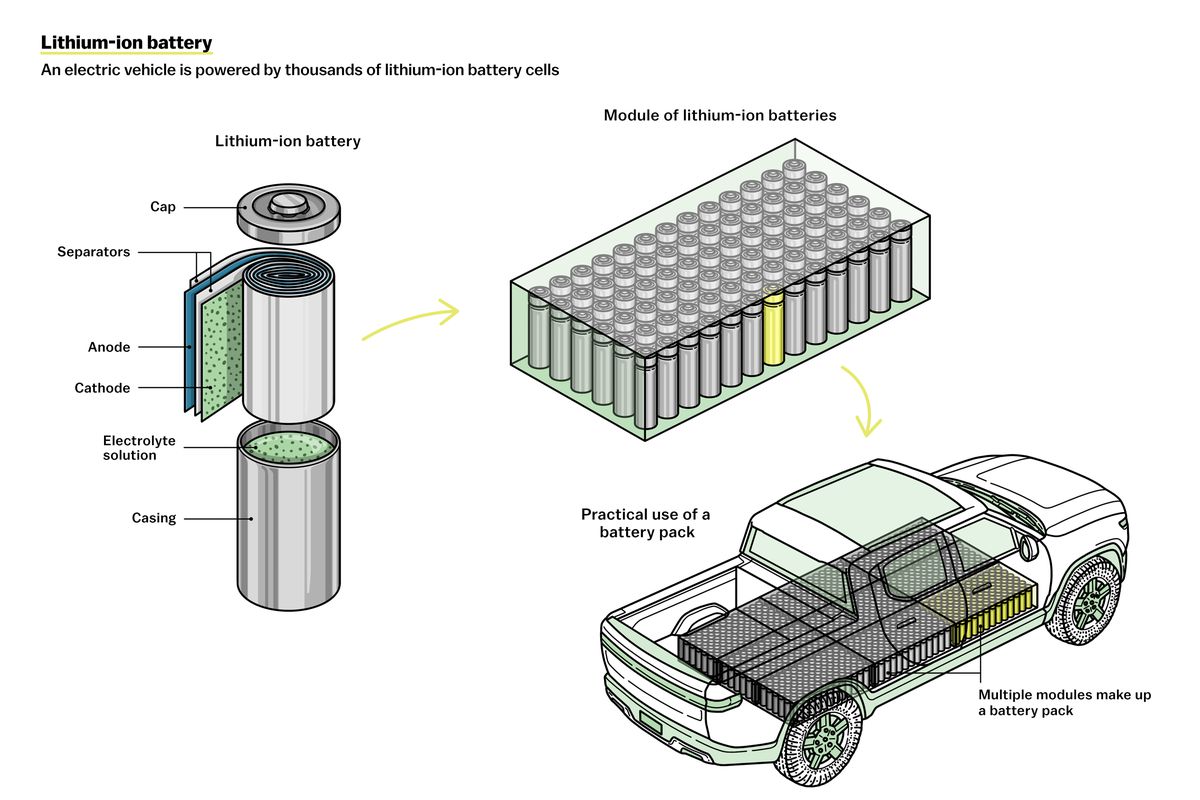 Lithium-ion battery

An electric vehicle is powered by thousands of lithium-ion battery cells

Lithium-ion battery

Cap

Separators

Anode

Cathode

Electrolyte solution

Casing

Module of lithium-ion batteries

Practical use of a battery pack

Multiple modules make up a battery pack